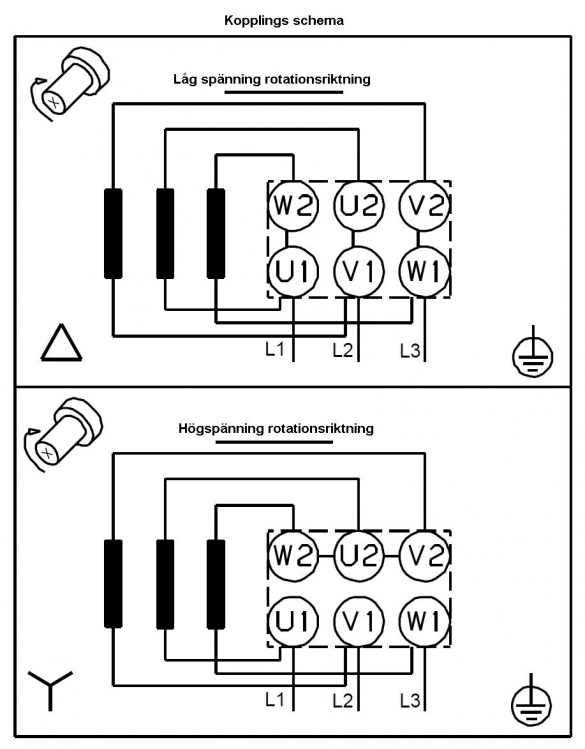 Kopplings schema

Låg spänning rotationsriktning

W2 U2 V2
U1 V1 W1
L1 L2 L3

Högspänning rotationsriktning

W2 U2 V2
U1 V1 W1
L1 L2 L3